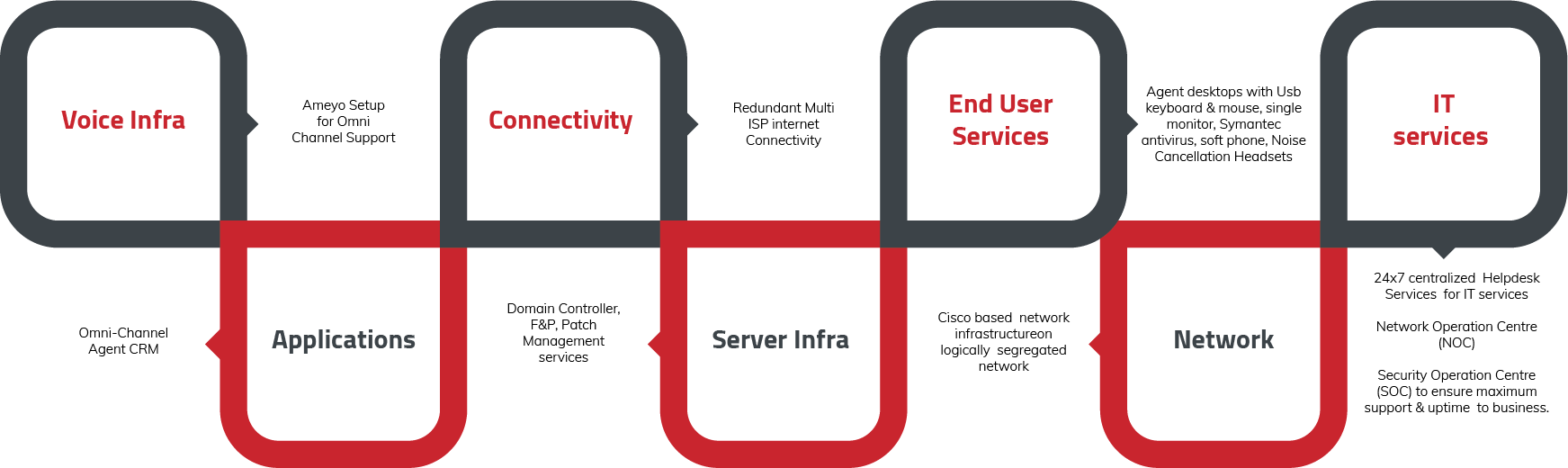 Voice Infra

Ameyo Setup for Omni Channel Support

Connectivity

Redundant Multi ISP internet Connectivity

End User Services

Agent desktops with Usb keyboard & mouse, single monitor, Symantec antivirus, soft phone, Noise Cancellation Headsets

IT services

Omni-Channel Agent CRM

Applications

Domain Controller, F&P, Patch Management services

Server Infra

Cisco based network infrastructureon logically segregated network

Network

24x7 centralized Helpdesk Services for IT services

Network Operation Centre (NOC)

Security Operation Centre (SOC) to ensure maximum support & uptime to business.