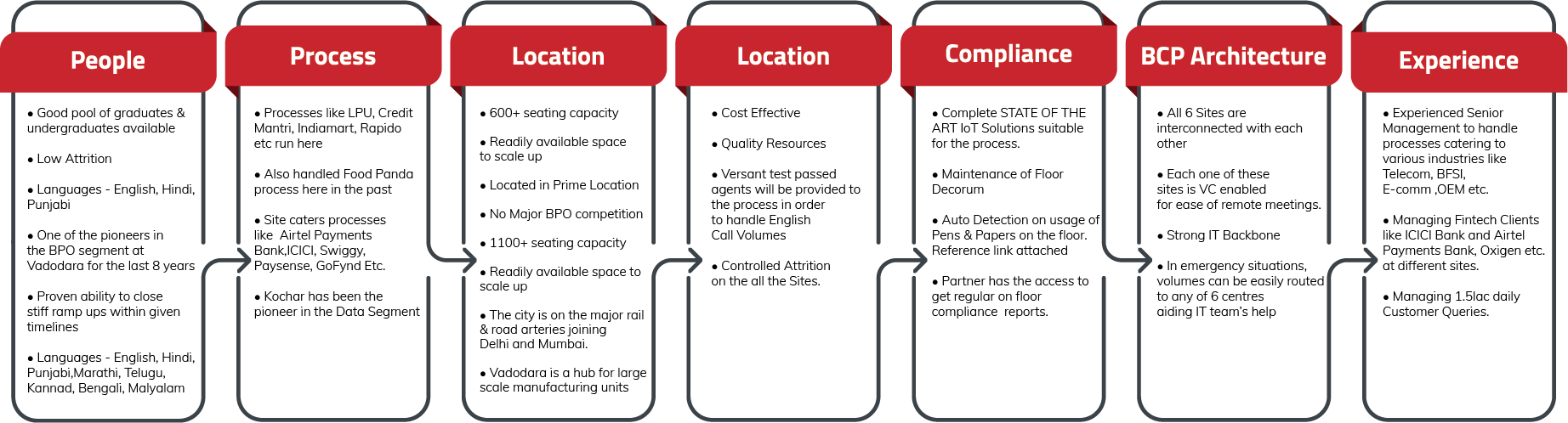 People

• Good pool of graduates & undergraduates available

• Low Attrition

• Languages - English, Hindi, Punjabi

• One of the pioneers in the BPO segment at Vadodara for the last 8 years

• Proven ability to close stiff ramp ups within given timelines

• Languages - English, Hindi, Punjabi,Marathi, Telugu, Kannad, Bengali, Malyalam

Process

• Processes like LPU, Credit Mantri, Indiamart, Rapido etc run here

• Also handled Food Panda process here in the past

• Site caters processes like Airtel Payments Bank,ICICI, Swiggy, Paysense, GoFynd Etc.

• Kochar has been the pioneer in the Data Segment

Location

• 600+ seating capacity

• Readily available space to scale up

• Located in Prime Location

• No Major BPO competition

• 1100+ seating capacity

• Readily available space to scale up

• The city is on the major rail & road arteries joining Delhi and Mumbai.

• Vadodara is a hub for large scale manufacturing units

Location

• Cost Effective

• Quality Resources

• Versant test passed agents will be provided to the process in order to handle English Call Volumes

• Controlled Attrition on the all the Sites.

Compliance

• Complete STATE OF THE ART IoT Solutions suitable for the process.

• Maintenance of Floor Decorum

• Auto Detection on usage of Pens & Papers on the floor. Reference link attached

• Partner has the access to get regular on floor compliance reports.

BCP Architecture

• All 6 Sites are interconnected with each other

• Each one of these sites is VC enabled for ease of remote meetings.

• Strong IT Backbone

• In emergency situations, volumes can be easily routed to any of 6 centres aiding IT team's help

Experience

• Experienced Senior Management to handle processes catering to various industries like Telecom, BFSI, E-comm ,OEM etc.

• Managing Fintech Clients like ICICI Bank and Airtel Payments Bank, Oxigen etc. at different sites.

• Managing 1.5lac daily Customer Queries.